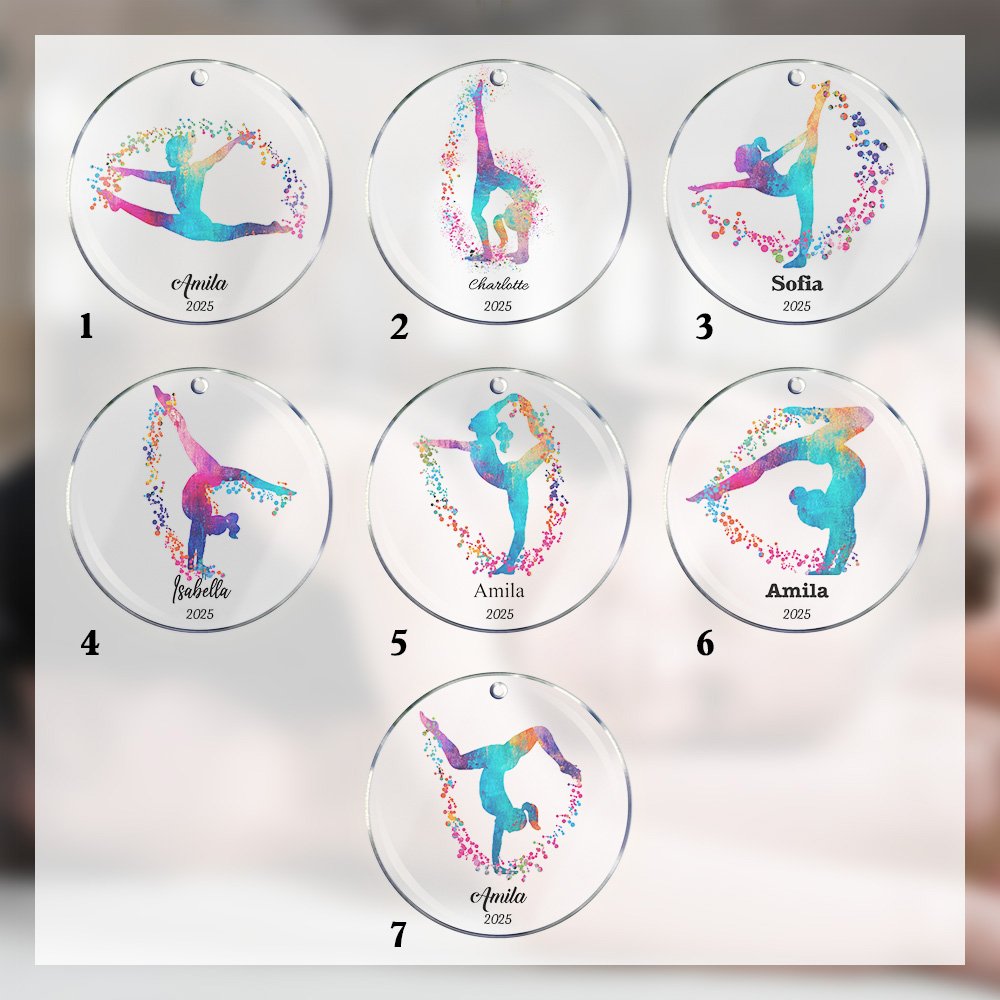 Amila
2025
1

Charlotte
2025
2

Sofia
2025
3

Isabella
2025
4

Amila
2025
5

Amila
2025
6

Amila
2025
7