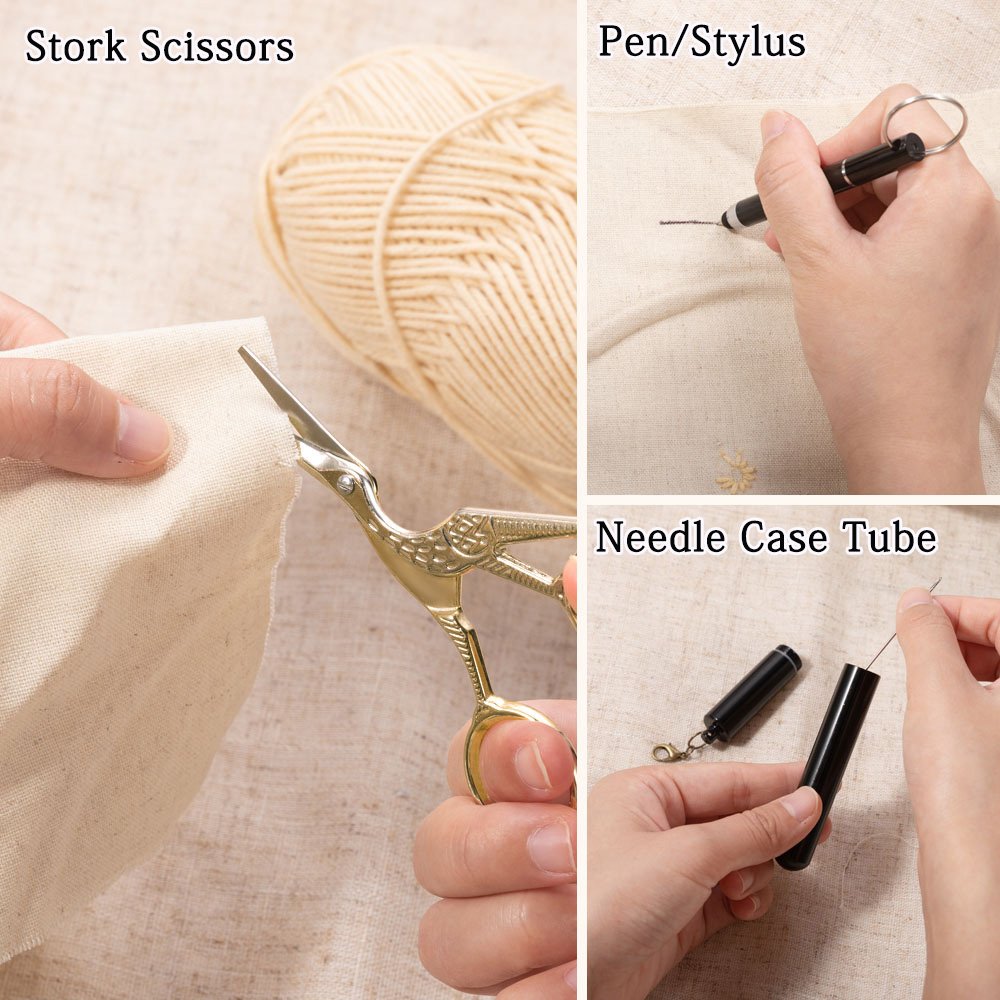 Stork Scissors

Pen/Stylus

Needle Case Tube