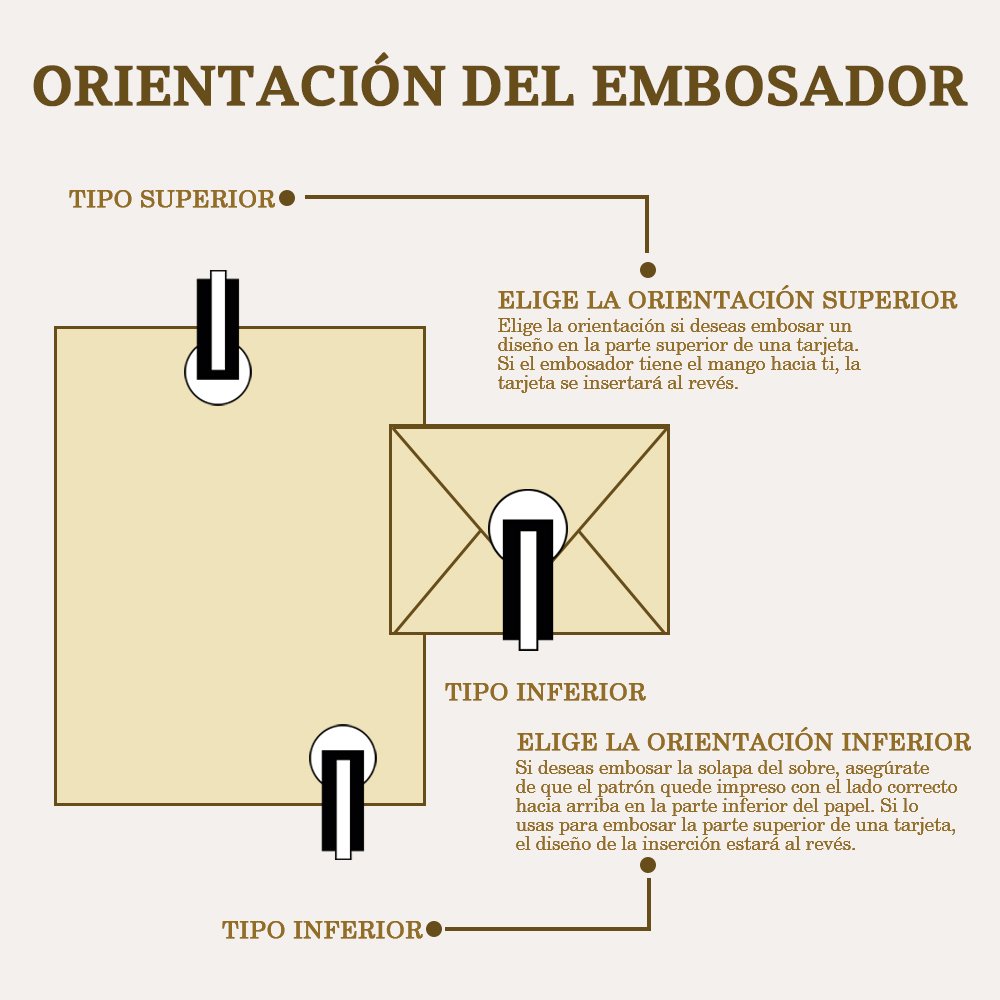 ORIENTACIÓN DEL EMBOSADOR

TIPO SUPERIOR

ELIGE LA ORIENTACIÓN SUPERIOR
Elige la orientación si deseas embosar un diseño en la parte superior de una tarjeta. Si el embosador tiene el mango hacia ti, la tarjeta se insertará al revés.

TIPO INFERIOR

ELIGE LA ORIENTACIÓN INFERIOR
Si deseas embosar la solapa del sobre, asegúrate de que el patrón quede impreso con el lado correcto hacia arriba en la parte inferior del papel. Si lo usas para embosar la parte superior de una tarjeta, el diseño de la inserción estará al revés.

TIPO INFERIOR