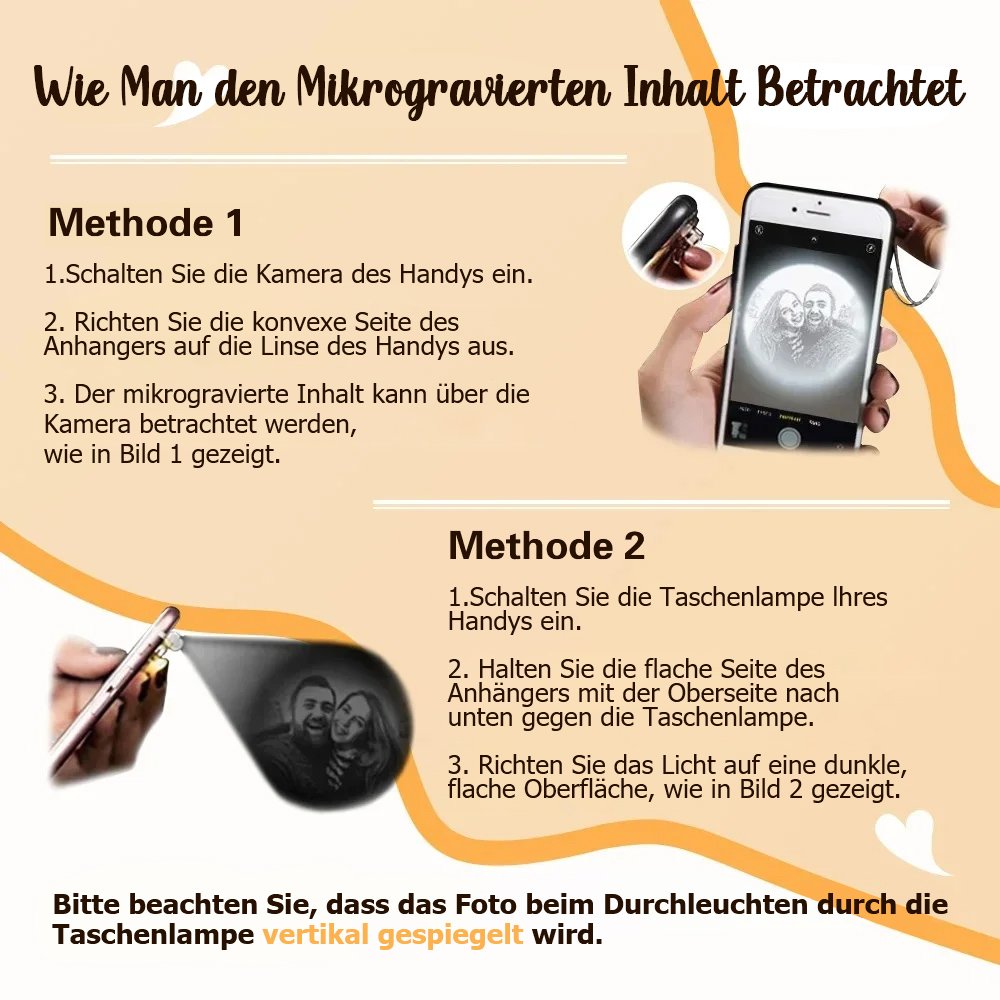 Wie Man den Mikrogravierten Inhalt Betrachtet

Methode 1

1.Schalten Sie die Kamera des Handys ein.

2. Richten Sie die konvexe Seite des Anhangers auf die Linse des Handys aus.

3. Der mikrogravierte Inhalt kann über die Kamera betrachtet werden, wie in Bild 1 gezeigt.

Methode 2

1.Schalten Sie die Taschenlampe Ihres Handys ein.

2. Halten Sie die flache Seite des Anhängers mit der Oberseite nach unten gegen die Taschenlampe.

3. Richten Sie das Licht auf eine dunkle, flache Oberfläche, wie in Bild 2 gezeigt.

Bitte beachten Sie, dass das Foto beim Durchleuchten durch die Taschenlampe vertikal gespiegelt wird.