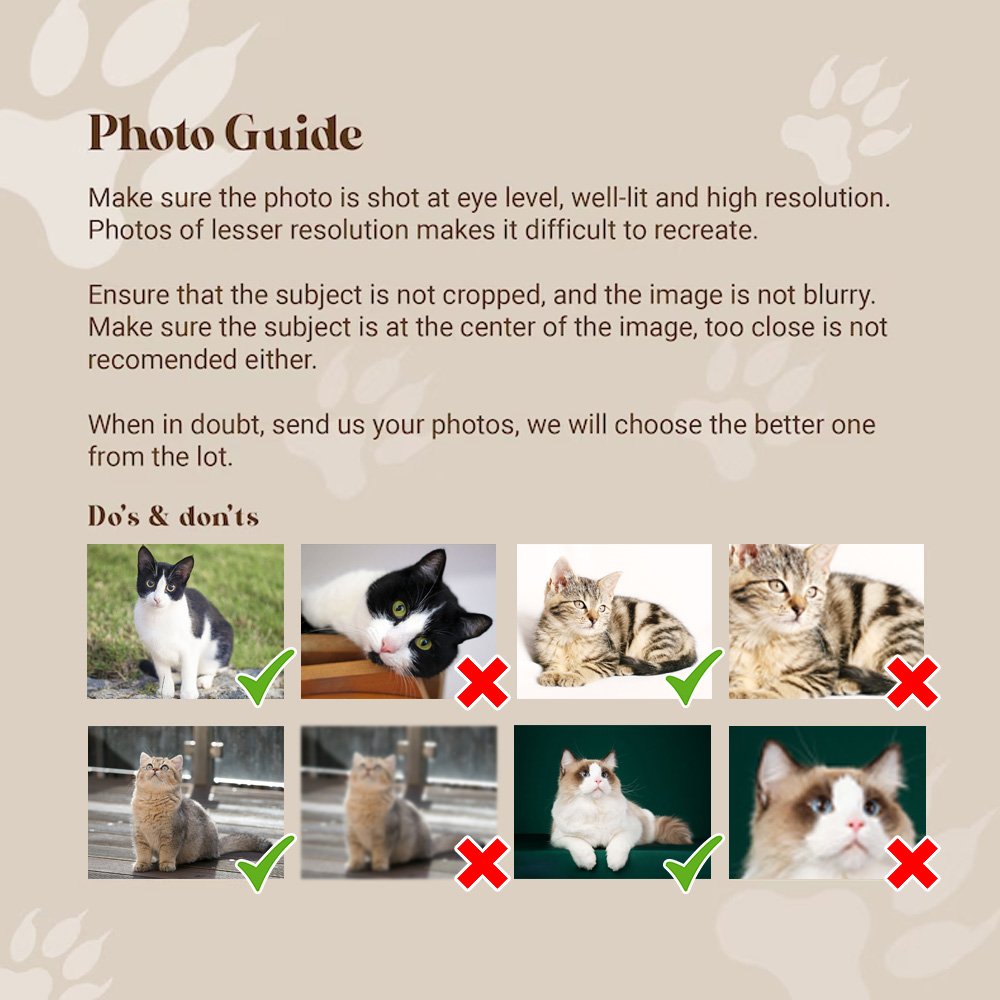 Photo Guide

Make sure the photo is shot at eye level, well-lit and high resolution. Photos of lesser resolution makes it difficult to recreate.

Ensure that the subject is not cropped, and the image is not blurry. Make sure the subject is at the center of the image, too close is not recomended either.

When in doubt, send us your photos, we will choose the better one from the lot.

Do's & don'ts