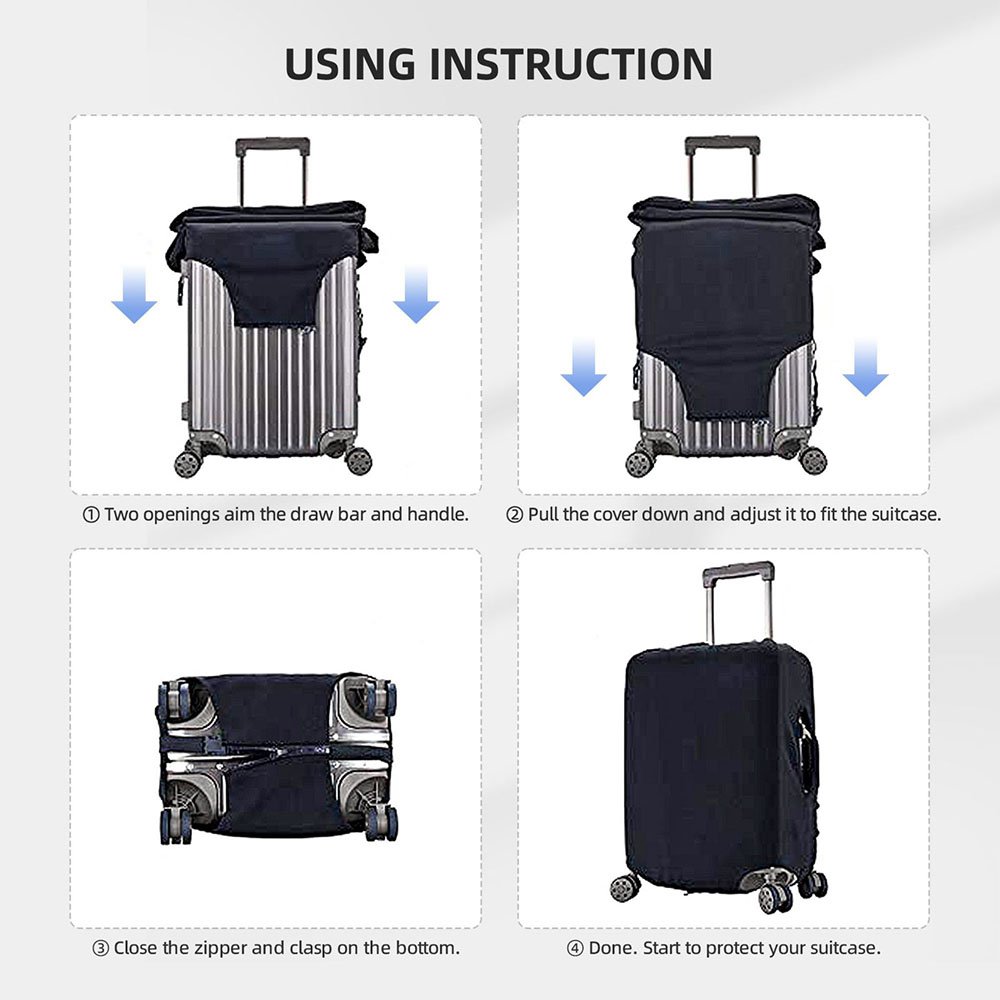 USING INSTRUCTION

① Two openings aim the draw bar and handle.

② Pull the cover down and adjust it to fit the suitcase.

③ Close the zipper and clasp on the bottom.

④ Done. Start to protect your suitcase.