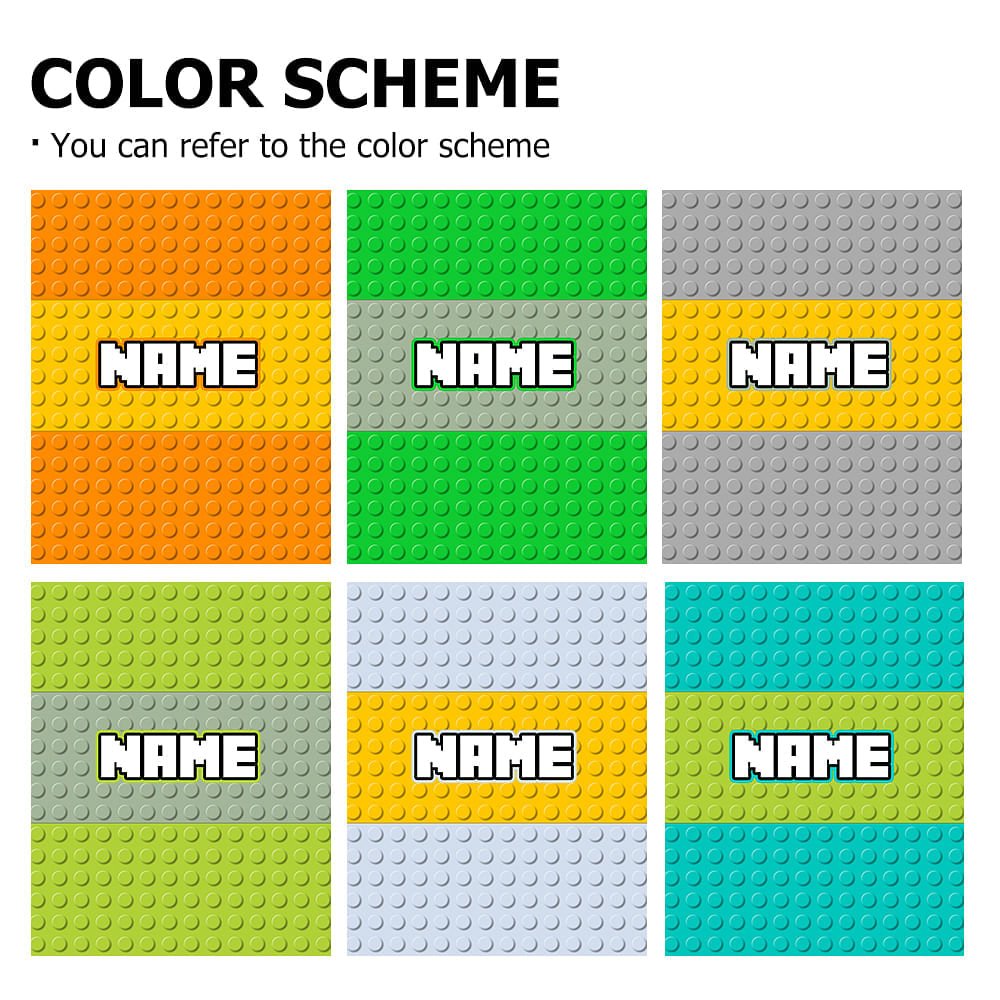 COLOR SCHEME

• You can refer to the color scheme

NAME

NAME

NAME

NAME

NAME

NAME