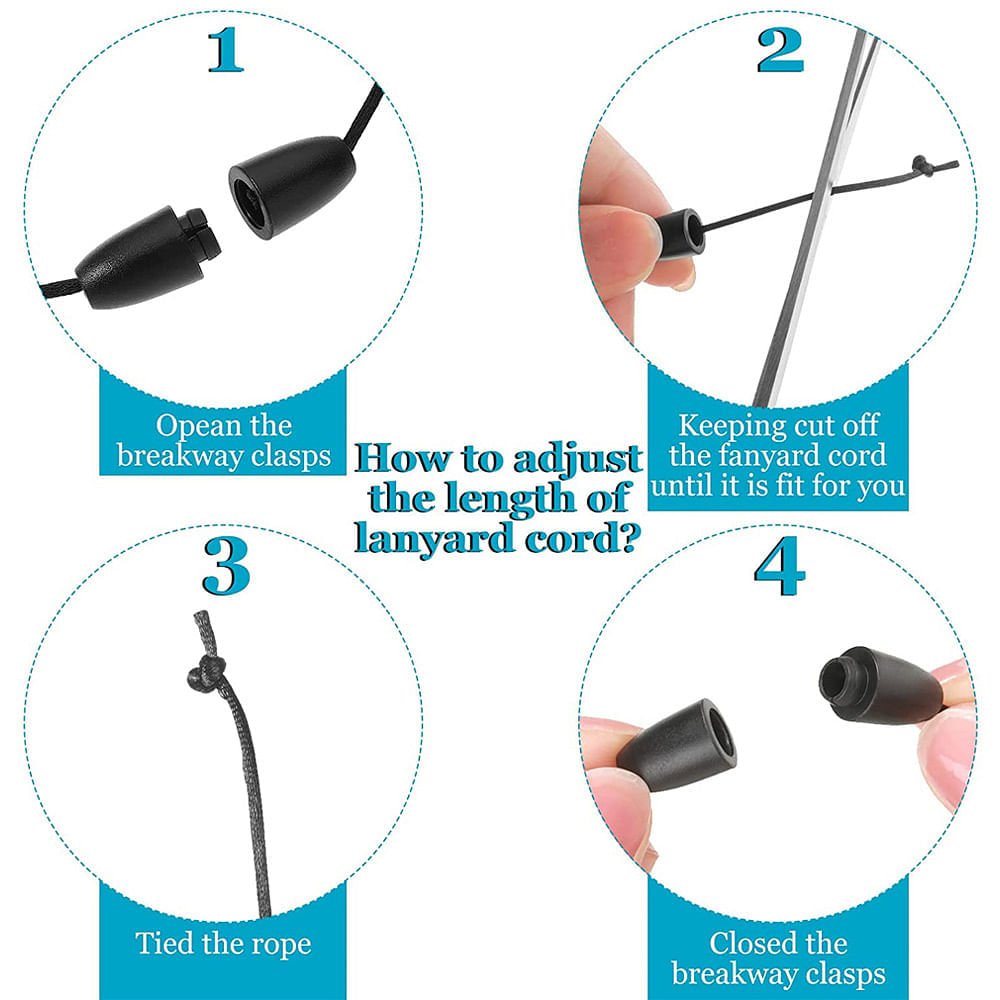 1

Opean the breakway clasps

2

Keeping cut off the fanyard cord until it is fit for you

How to adjust the length of lanyard cord?

3

Tied the rope

4

Closed the breakway clasps