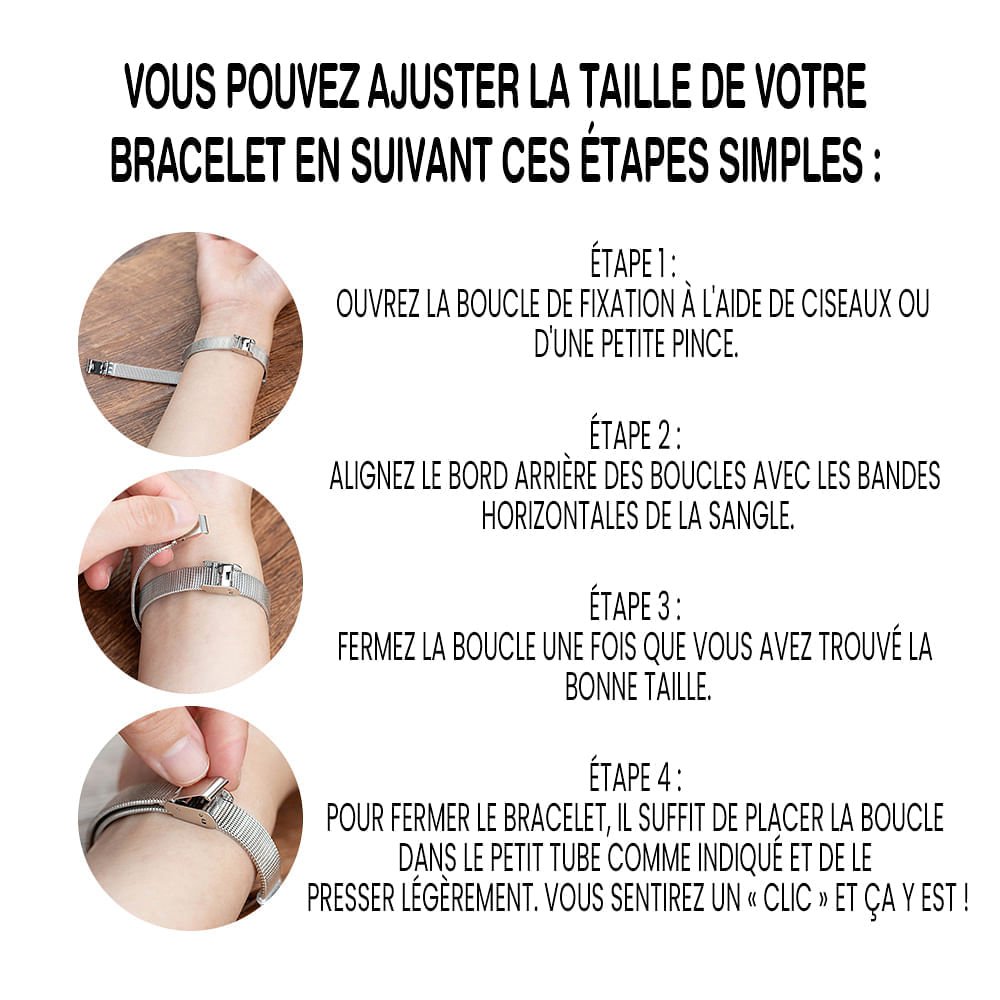 VOUS POUVEZ AJUSTER LA TAILLE DE VOTRE BRACELET EN SUIVANT CES ÉTAPES SIMPLES :

ÉTAPE 1 :
OUVREZ LA BOUCLE DE FIXATION À L'AIDE DE CISEAUX OU D'UNE PETITE PINCE.

ÉTAPE 2 :
ALIGNEZ LE BORD ARRIÈRE DES BOUCLES AVEC LES BANDES HORIZONTALES DE LA SANGLE.

ÉTAPE 3 :
FERMEZ LA BOUCLE UNE FOIS QUE VOUS AVEZ TROUVÉ LA BONNE TAILLE.

ÉTAPE 4 :
POUR FERMER LE BRACELET, IL SUFFIT DE PLACER LA BOUCLE DANS LE PETIT TUBE COMME INDIQUÉ ET DE LE PRESSER LÉGÈREMENT. VOUS SENTIREZ UN « CLIC » ET ÇA Y EST !