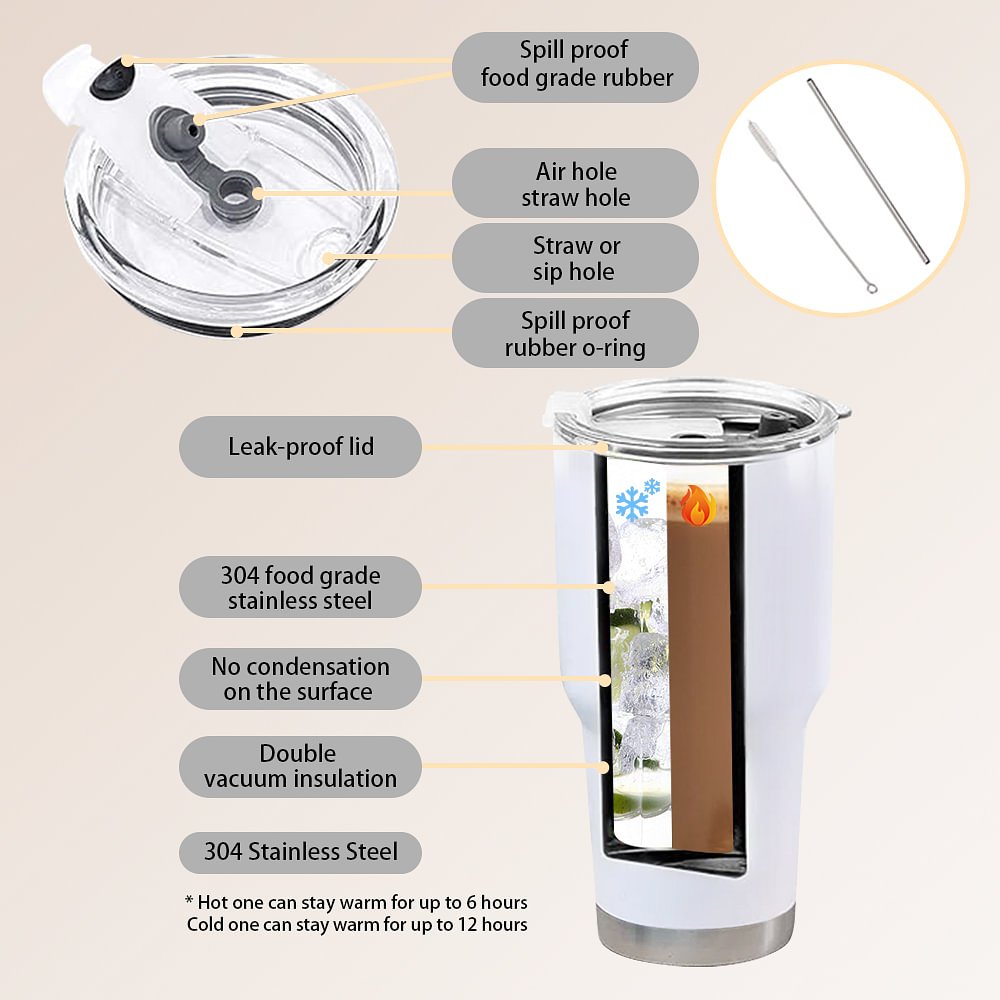 Spill proof
food grade rubber

Air hole
straw hole

Straw or
sip hole

Spill proof
rubber o-ring

Leak-proof lid

304 food grade
stainless steel

No condensation
on the surface

Double
vacuum insulation

304 Stainless Steel

* Hot one can stay warm for up to 6 hours
Cold one can stay warm for up to 12 hours