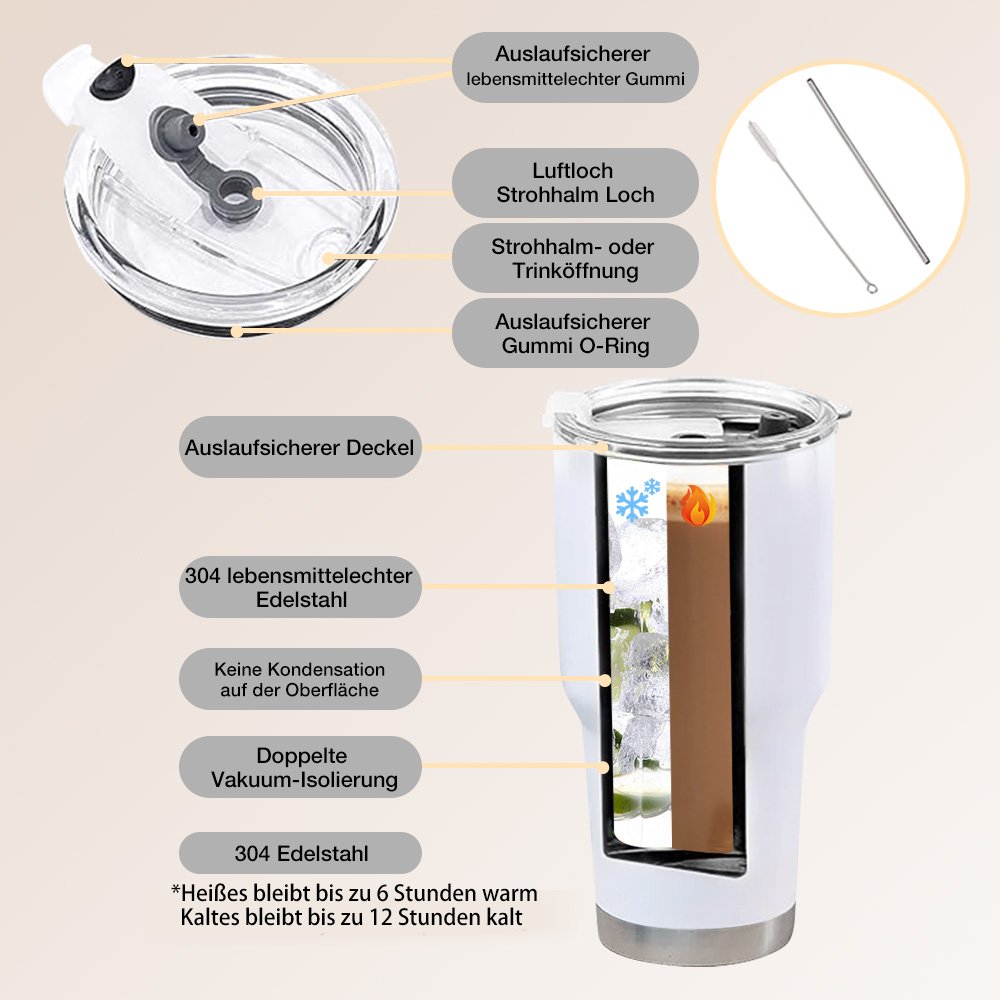 Auslaufsicherer
lebensmittelechter Gummi

Luftloch
Strohhalm Loch

Strohhalm- oder
Trinköffnung

Auslaufsicherer
Gummi O-Ring

Auslaufsicherer Deckel

304 lebensmittelechter
Edelstahl

Keine Kondensation
auf der Oberfläche

Doppelte
Vakuum-Isolierung

304 Edelstahl

*Heißes bleibt bis zu 6 Stunden warm
Kaltes bleibt bis zu 12 Stunden kalt