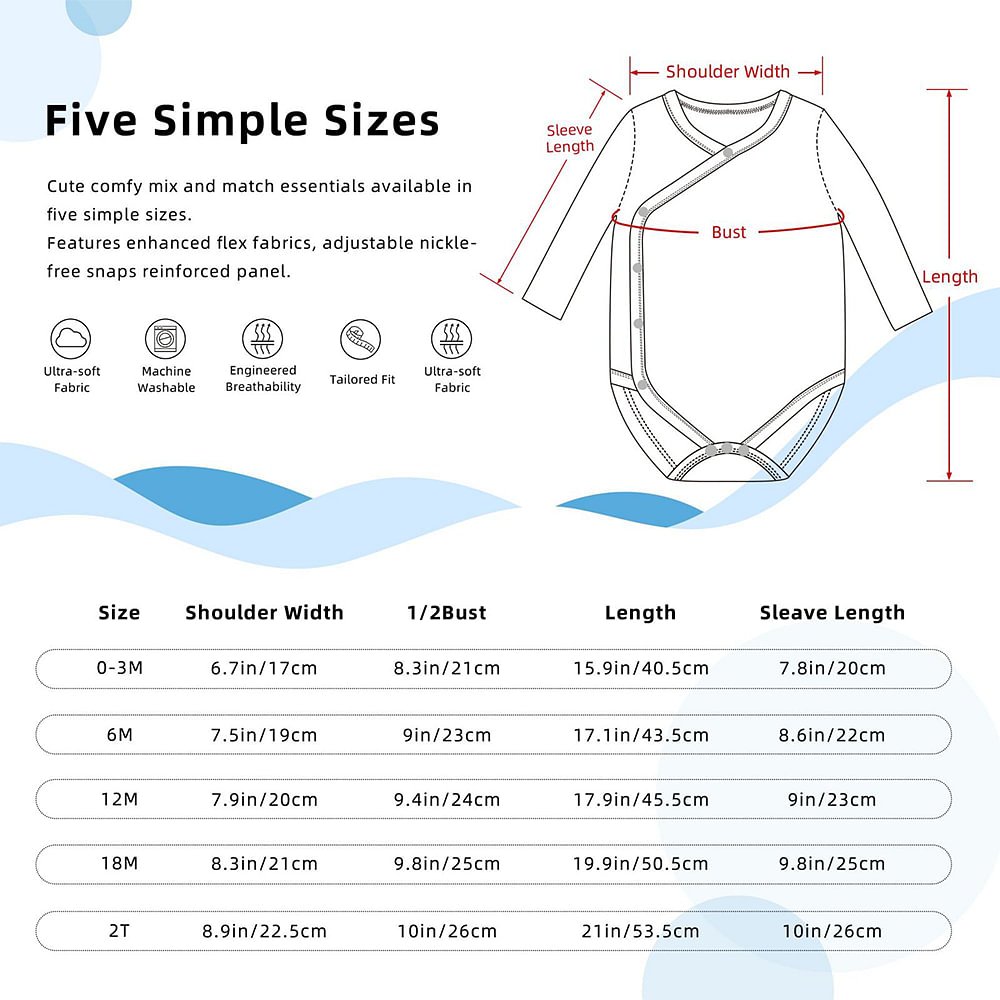 Five Simple Sizes

Cute comfy mix and match essentials available in five simple sizes.
Features enhanced flex fabrics, adjustable nickle-free snaps reinforced panel.

Ultra-soft Fabric
Machine Washable
Engineered Breathability
Tailored Fit
Ultra-soft Fabric

Shoulder Width
Sleeve Length
Bust
Length

| Size | Shoulder Width | 1/2Bust | Length | Sleave Length |
|---|---|---|---|---|
| 0-3M | 6.7in/17cm | 8.3in/21cm | 15.9in/40.5cm | 7.8in/20cm |
| 6M | 7.5in/19cm | 9in/23cm | 17.1in/43.5cm | 8.6in/22cm |
| 12M | 7.9in/20cm | 9.4in/24cm | 17.9in/45.5cm | 9in/23cm |
| 18M | 8.3in/21cm | 9.8in/25cm | 19.9in/50.5cm | 9.8in/25cm |
| 2T | 8.9in/22.5cm | 10in/26cm | 21in/53.5cm | 10in/26cm |