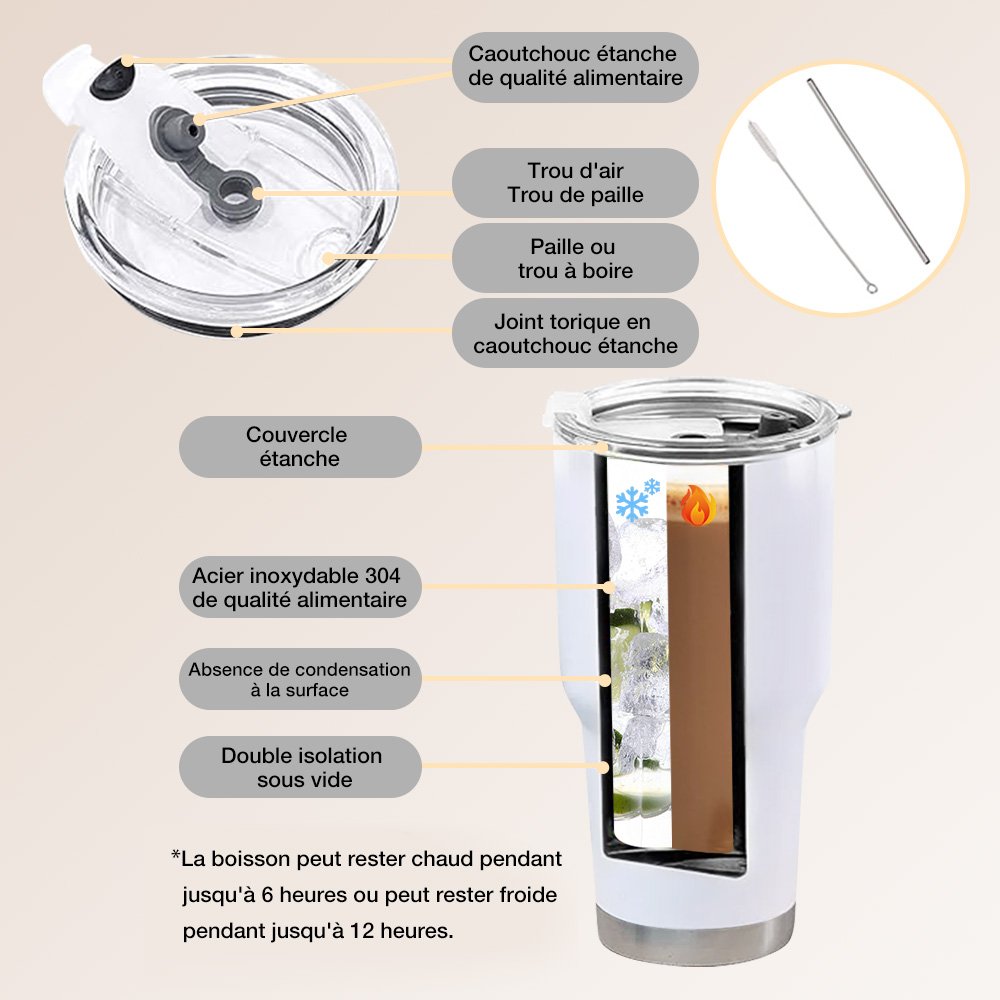 Caoutchouc étanche de qualité alimentaire

Trou d'air
Trou de paille

Paille ou trou à boire

Joint torique en caoutchouc étanche

Couvercle étanche

Acier inoxydable 304 de qualité alimentaire

Absence de condensation à la surface

Double isolation sous vide

*La boisson peut rester chaud pendant jusqu'à 6 heures ou peut rester froide pendant jusqu'à 12 heures.