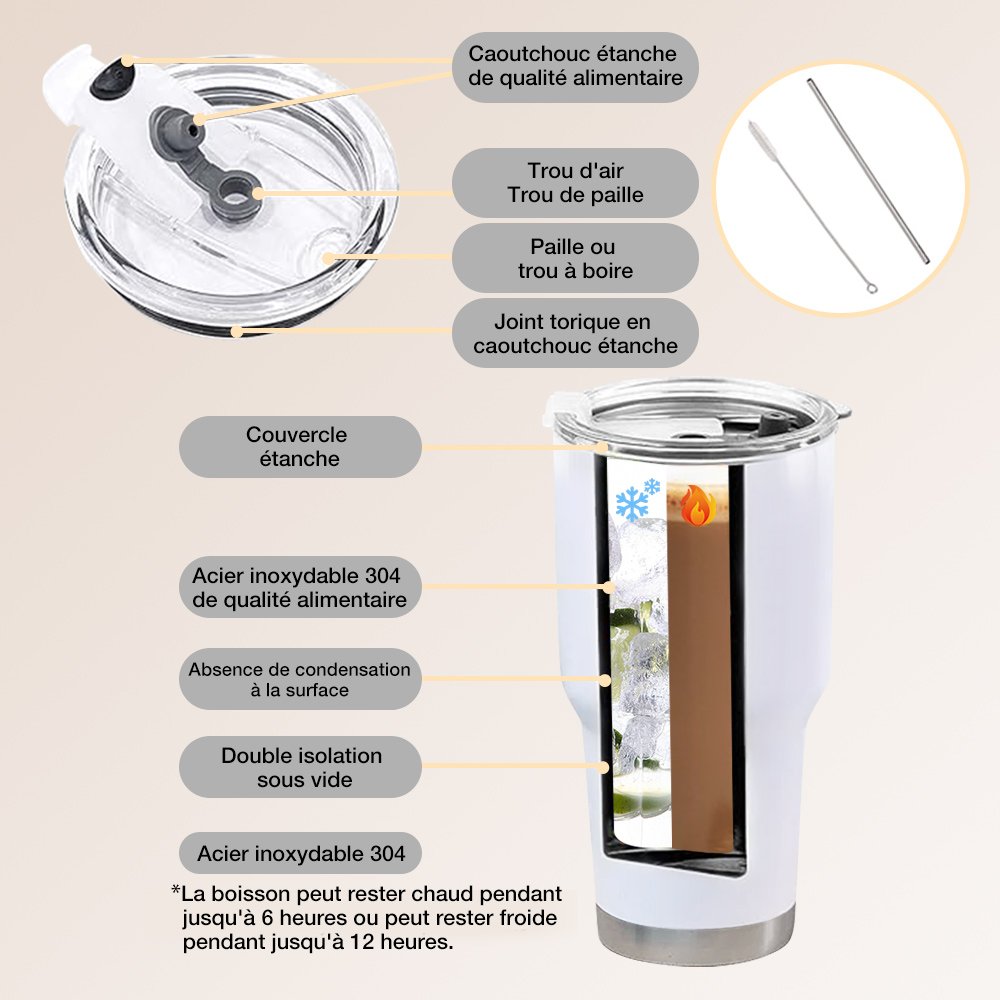 Caoutchouc étanche de qualité alimentaire

Trou d'air
Trou de paille

Paille ou trou à boire

Joint torique en caoutchouc étanche

Couvercle étanche

Acier inoxydable 304 de qualité alimentaire

Absence de condensation à la surface

Double isolation sous vide

Acier inoxydable 304

*La boisson peut rester chaud pendant jusqu'à 6 heures ou peut rester froide pendant jusqu'à 12 heures.