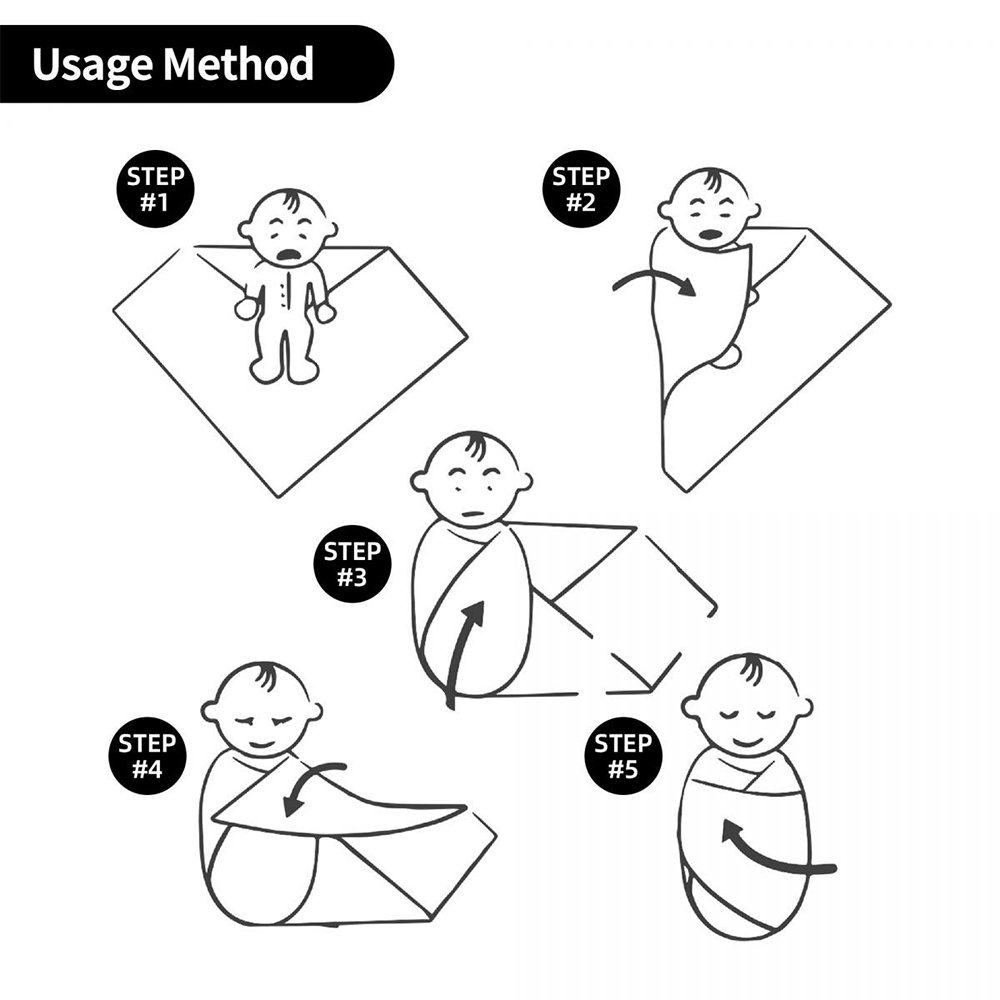 Usage Method

STEP #1

STEP #2

STEP #3

STEP #4

STEP #5