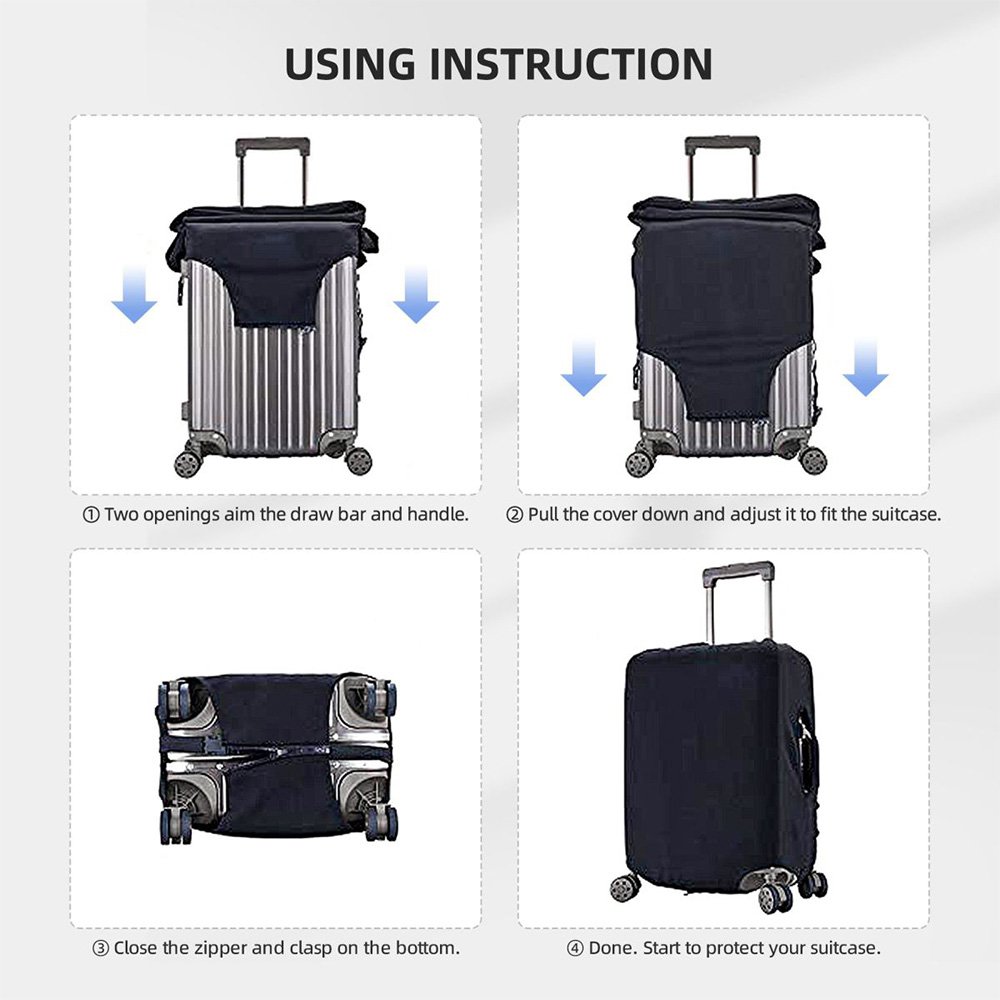 USING INSTRUCTION

① Two openings aim the draw bar and handle.

② Pull the cover down and adjust it to fit the suitcase.

③ Close the zipper and clasp on the bottom.

④ Done. Start to protect your suitcase.