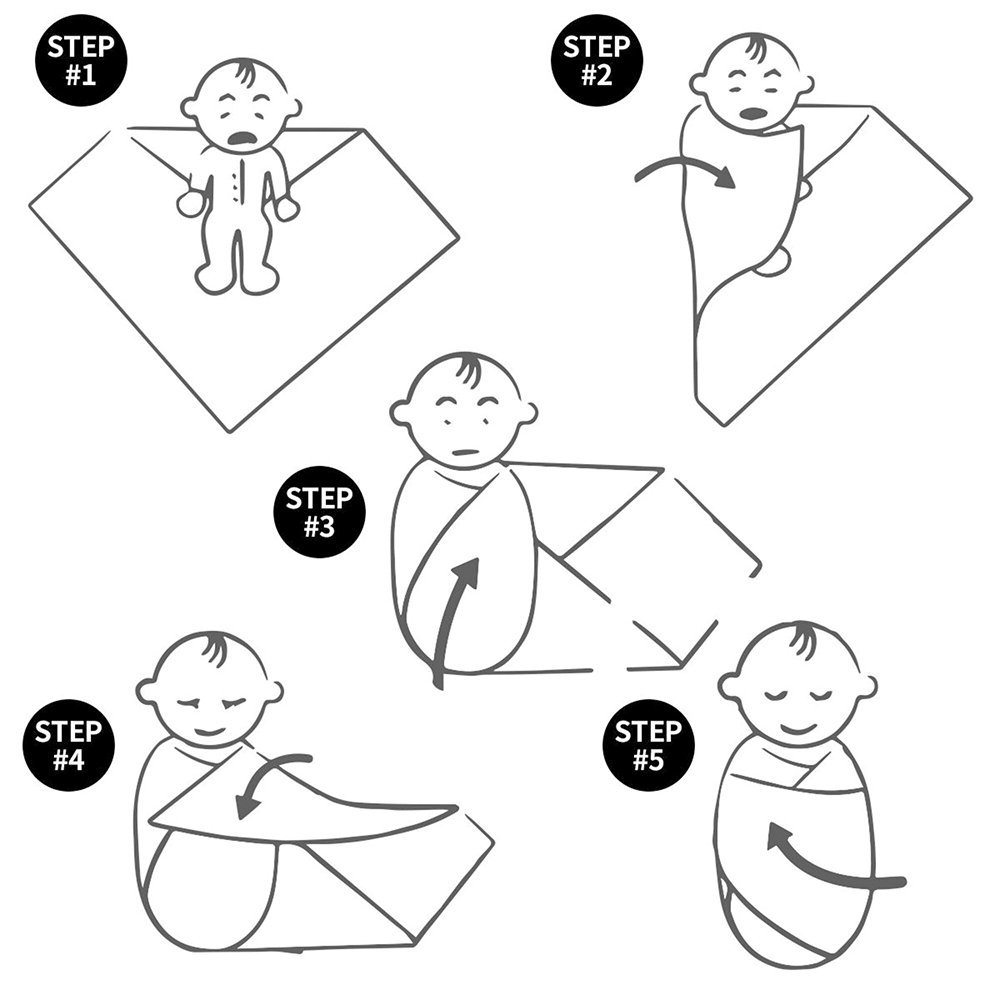 STEP #1

STEP #2

STEP #3

STEP #4

STEP #5