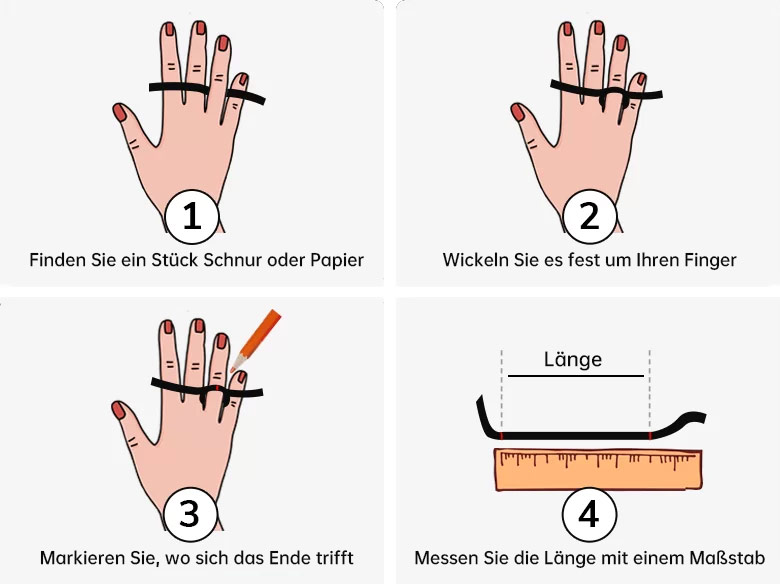 1
Finden Sie ein Stück Schnur oder Papier

2
Wickeln Sie es fest um Ihren Finger

3
Markieren Sie, wo sich das Ende trifft

Länge
4
Messen Sie die Länge mit einem Maßstab