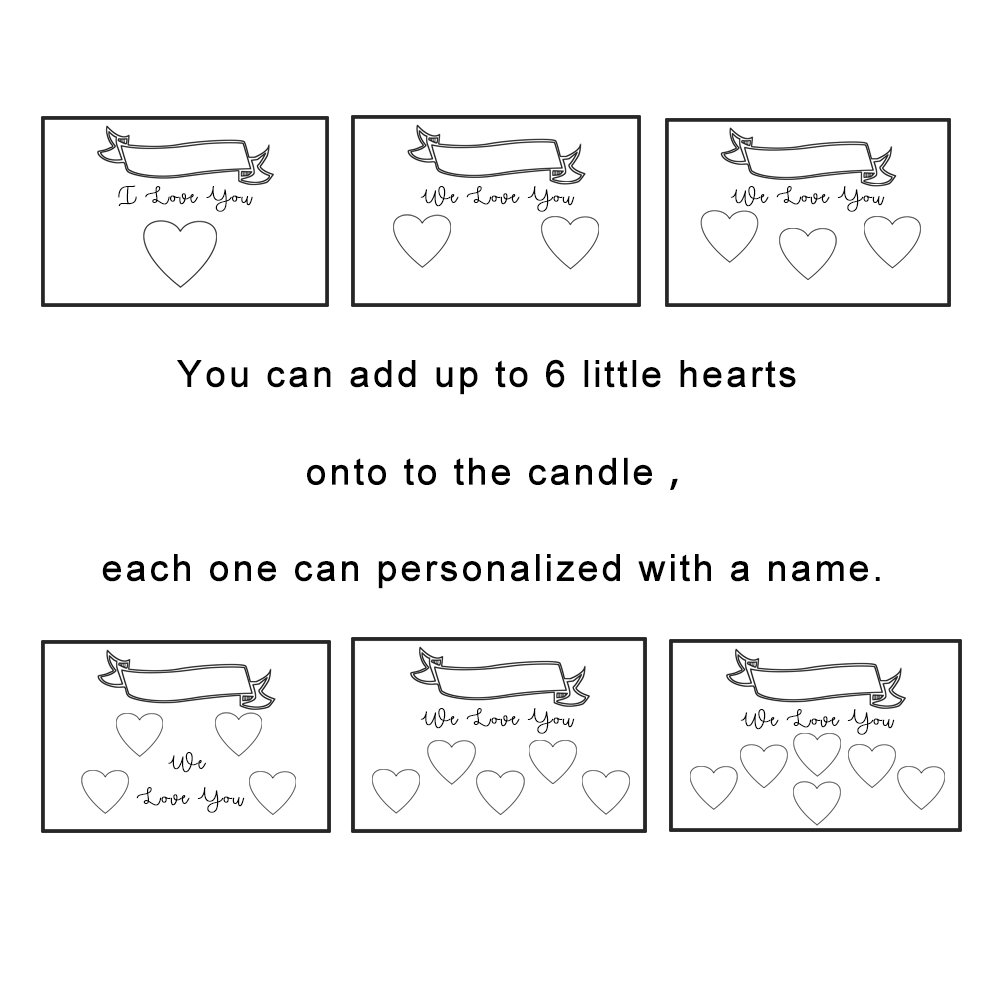 I Love You

We Love You

We Love You

You can add up to 6 little hearts

onto to the candle ,

each one can personalized with a name.

We Love You

We Love You

We Love You